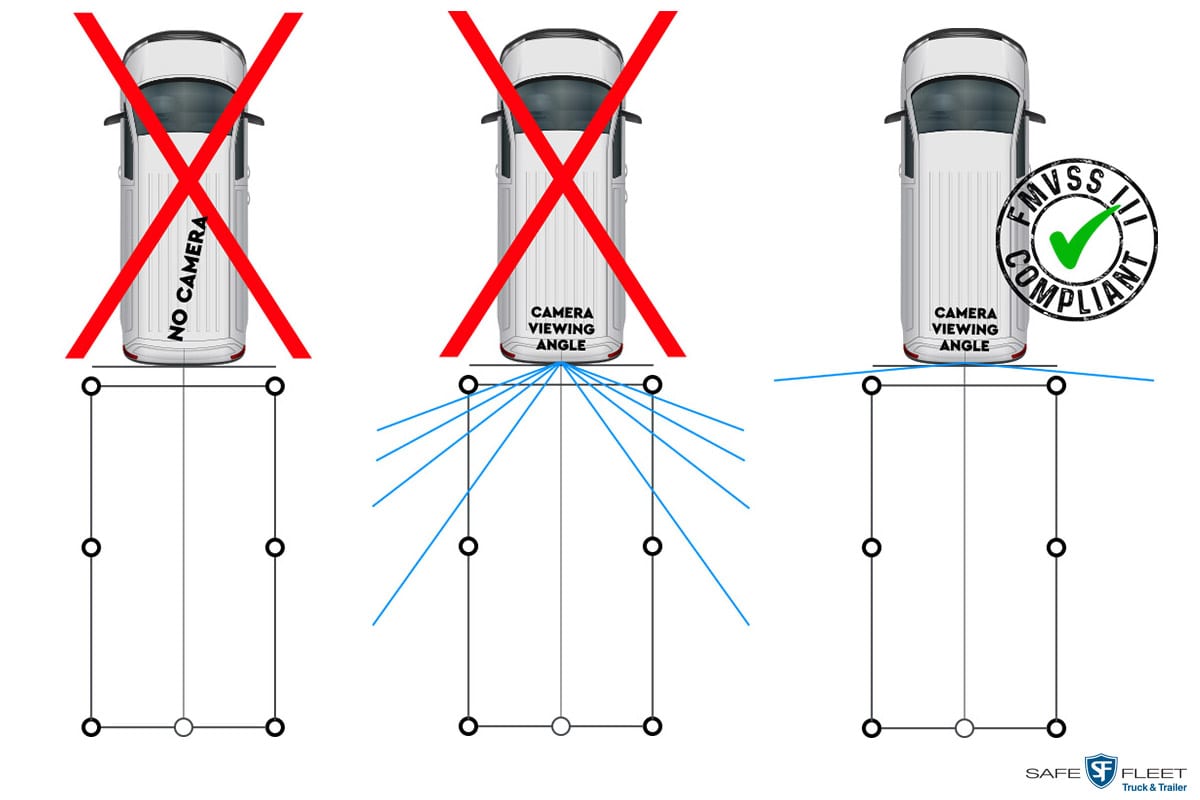 NO CAMERA

CAMERA VIEWING ANGLE

CAMERA VIEWING ANGLE

FMVSS 111 COMPLIANT

SAFE SF FLEET
Truck & Trailer